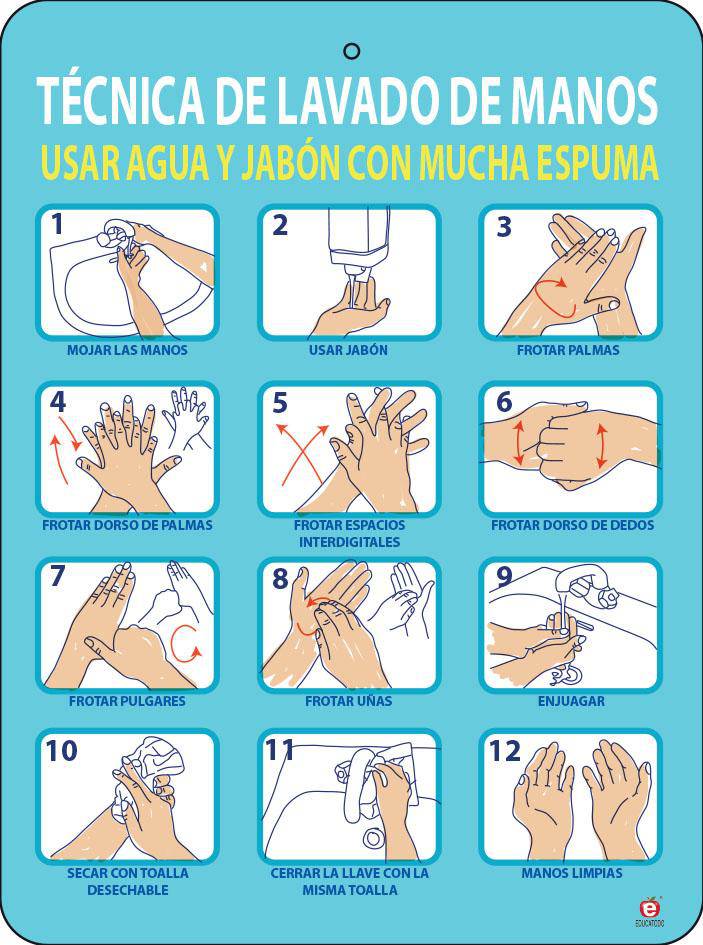 TÉCNICA DE LAVADO DE MANOS
USAR AGUA Y JABÓN CON MUCHA ESPUMA

1
MOJAR LAS MANOS

2
USAR JABÓN

3
FROTAR PALMAS

4
FROTAR DORSO DE PALMAS

5
FROTAR ESPACIOS INTERDIGITALES

6
FROTAR DORSO DE DEDOS

7
FROTAR PULGARES

8
FROTAR UÑAS

9
ENJUAGAR

10
SECAR CON TOALLA DESECHABLE

11
CERRAR LA LLAVE CON LA MISMA TOALLA

12
MANOS LIMPIAS

e
EDUCATODO